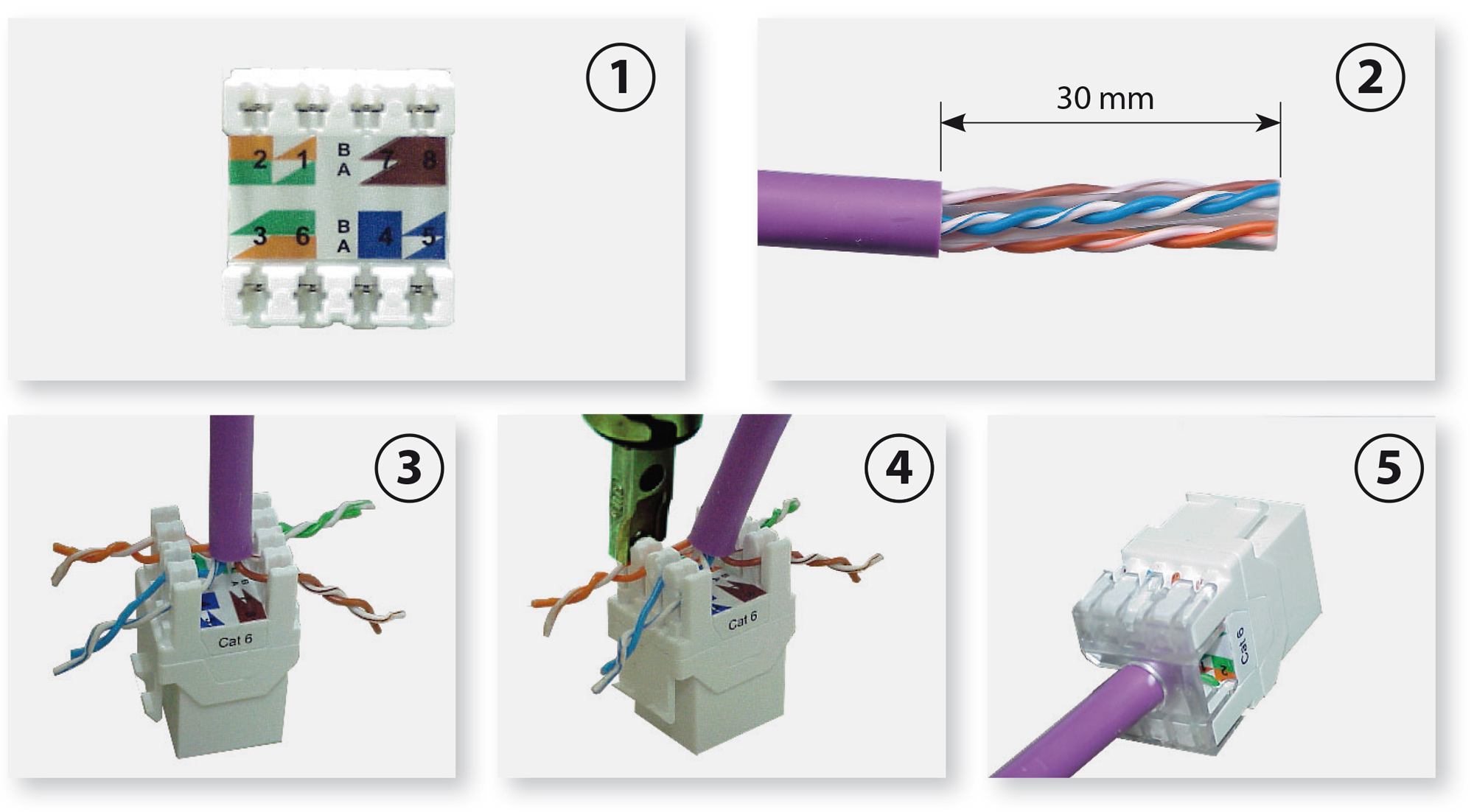 1

2 1 B A 7 8

3 6 B A 4 5

2

30 mm

3

Cat 6

4

Cat 6

5

Cat 6