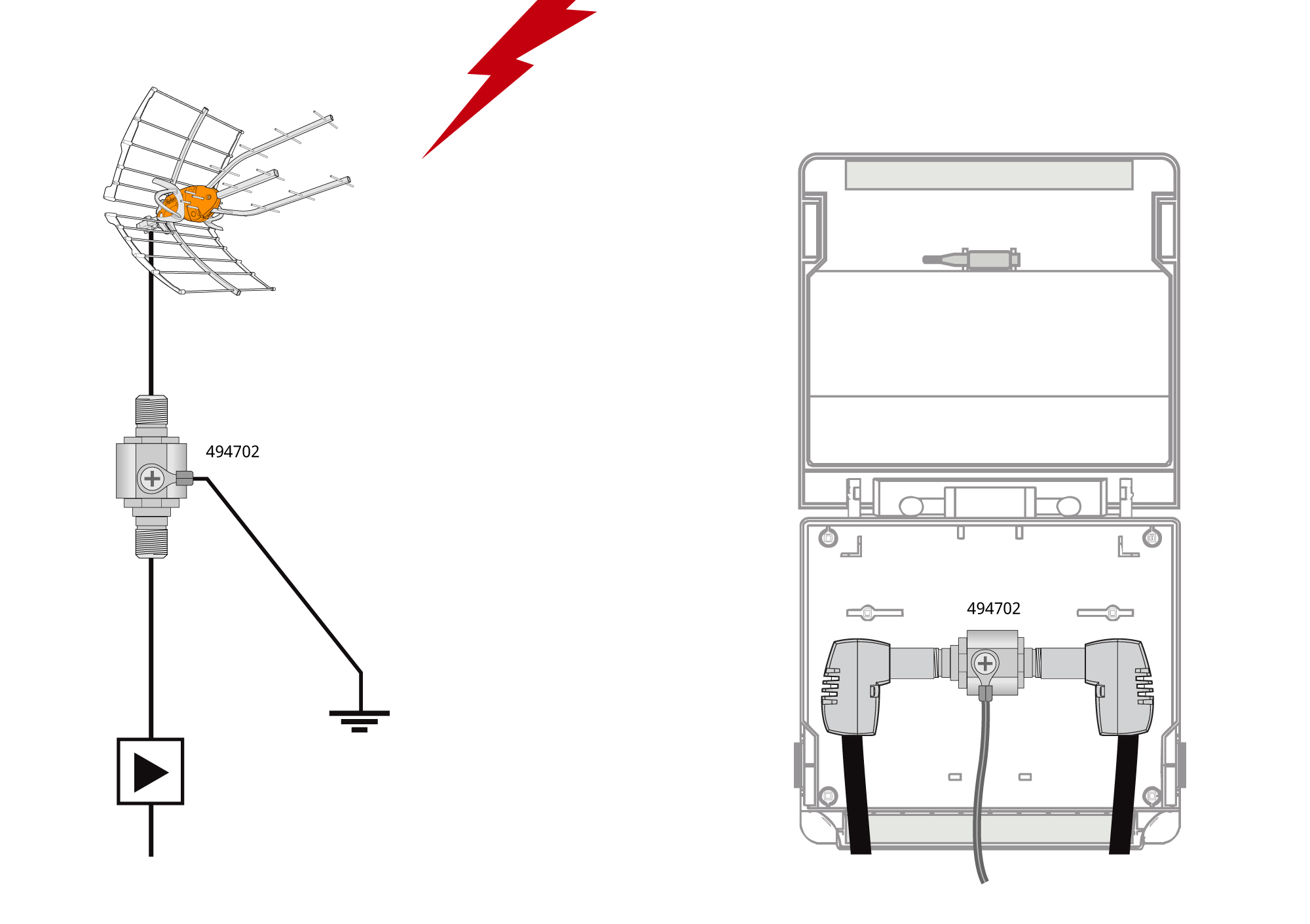 494702

494702