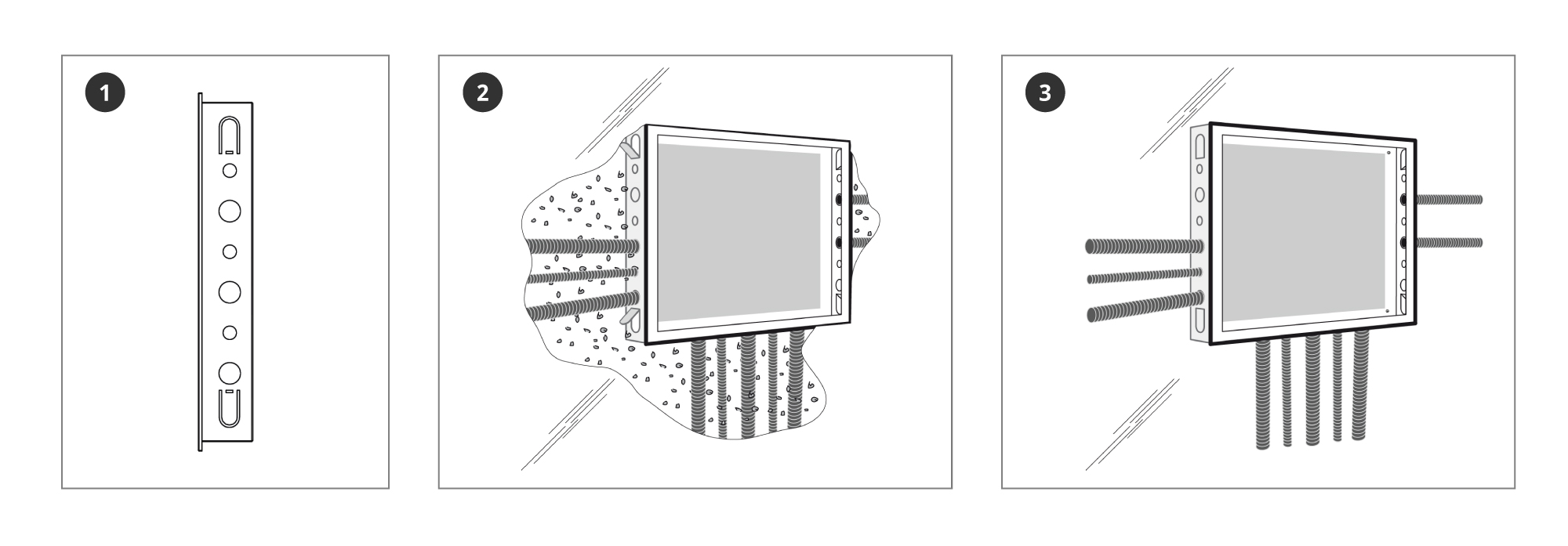 1

2

3