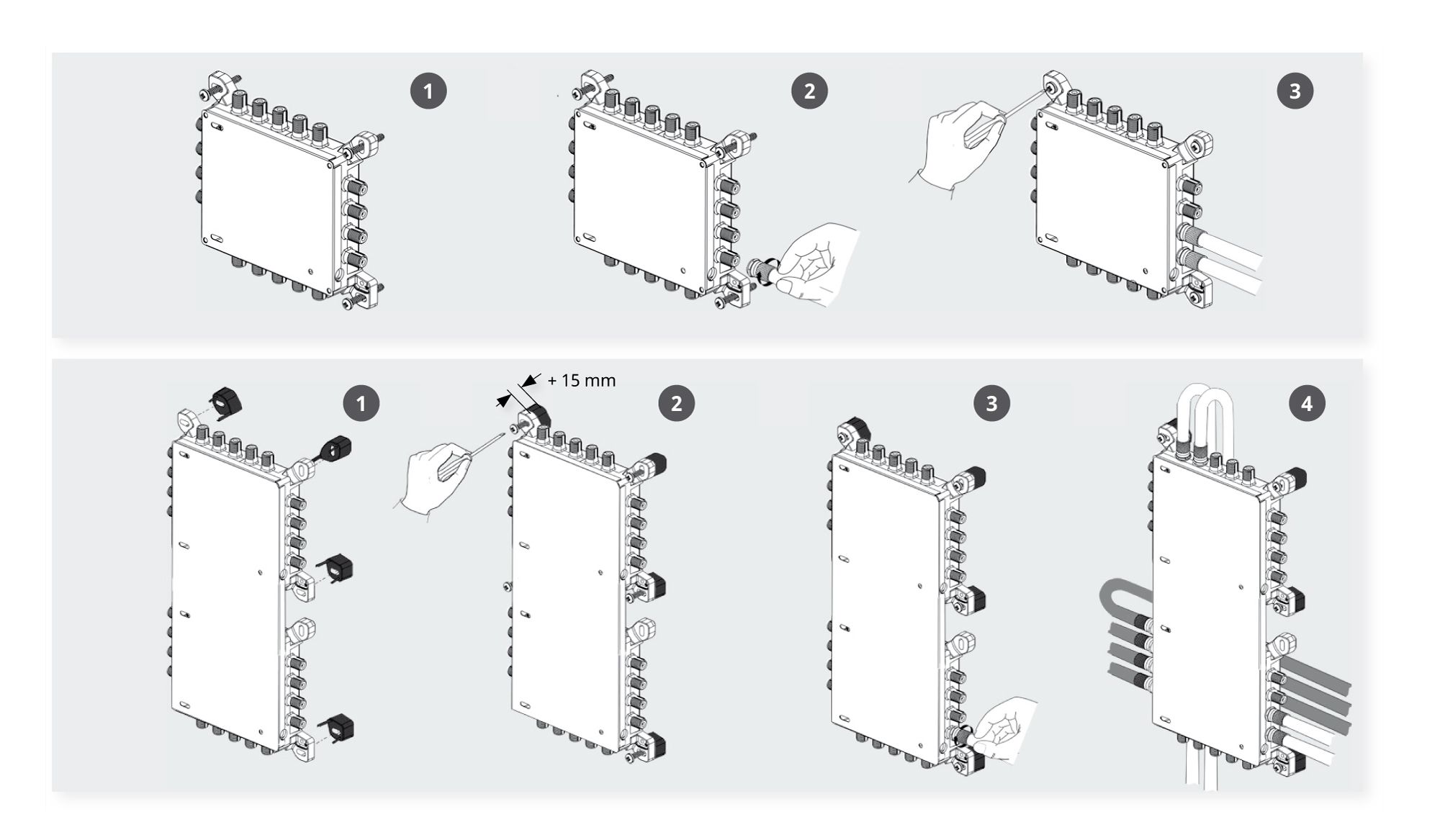 1

2

3

1

+ 15 mm

2

3

4