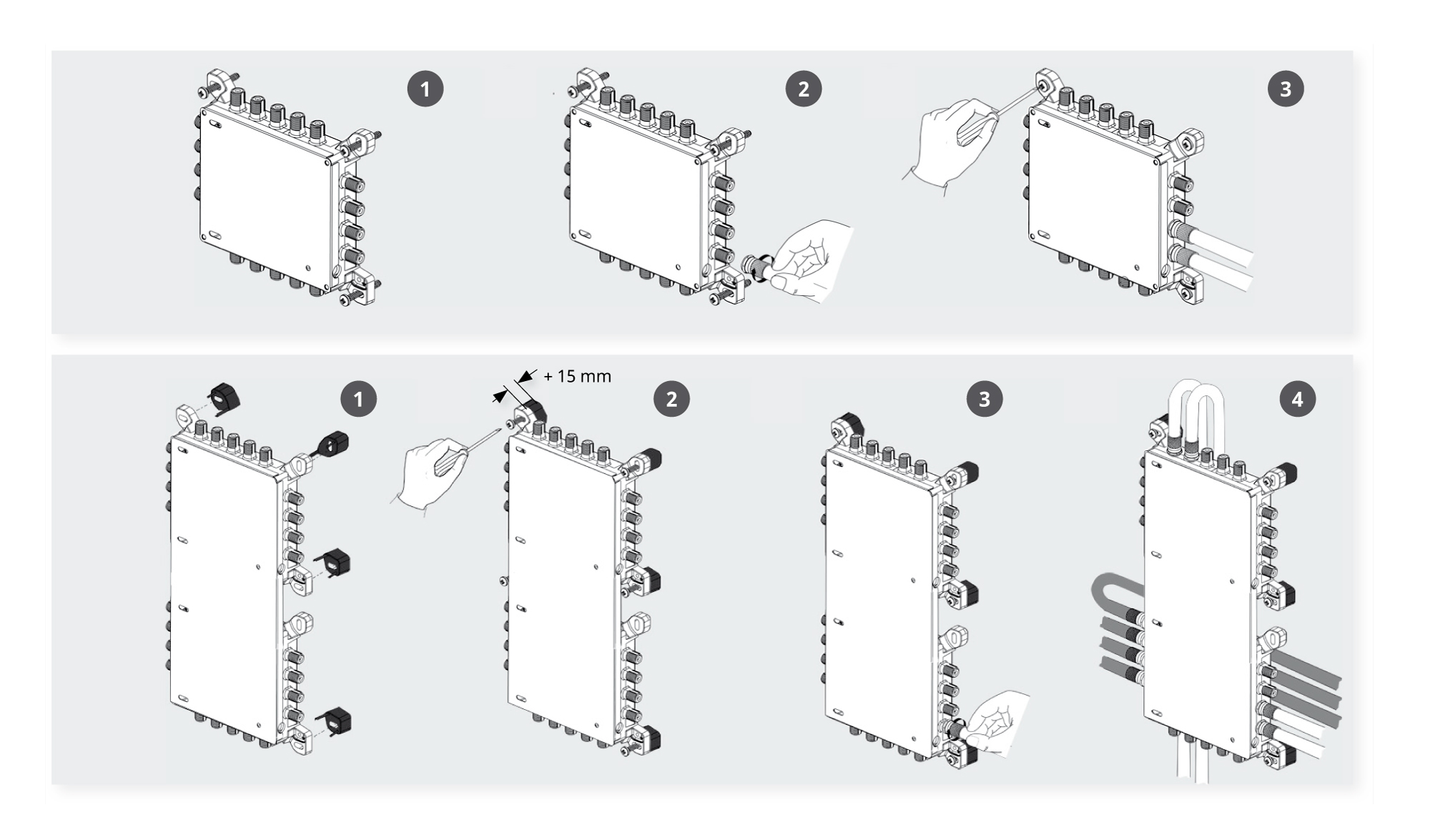 1

2

3

1

+ 15 mm

2

3

4