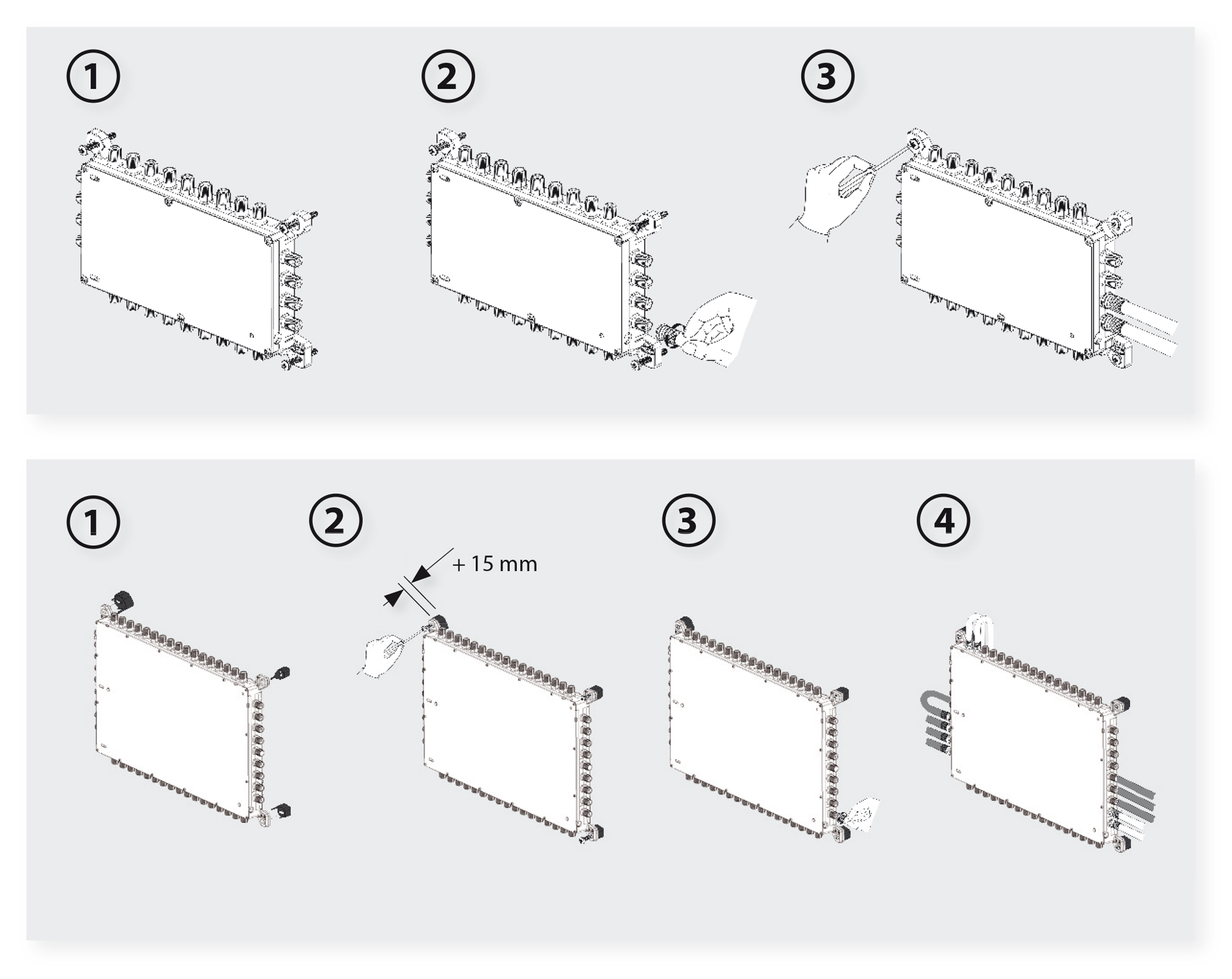 1

2

3

1

2

+ 15 mm

3

4