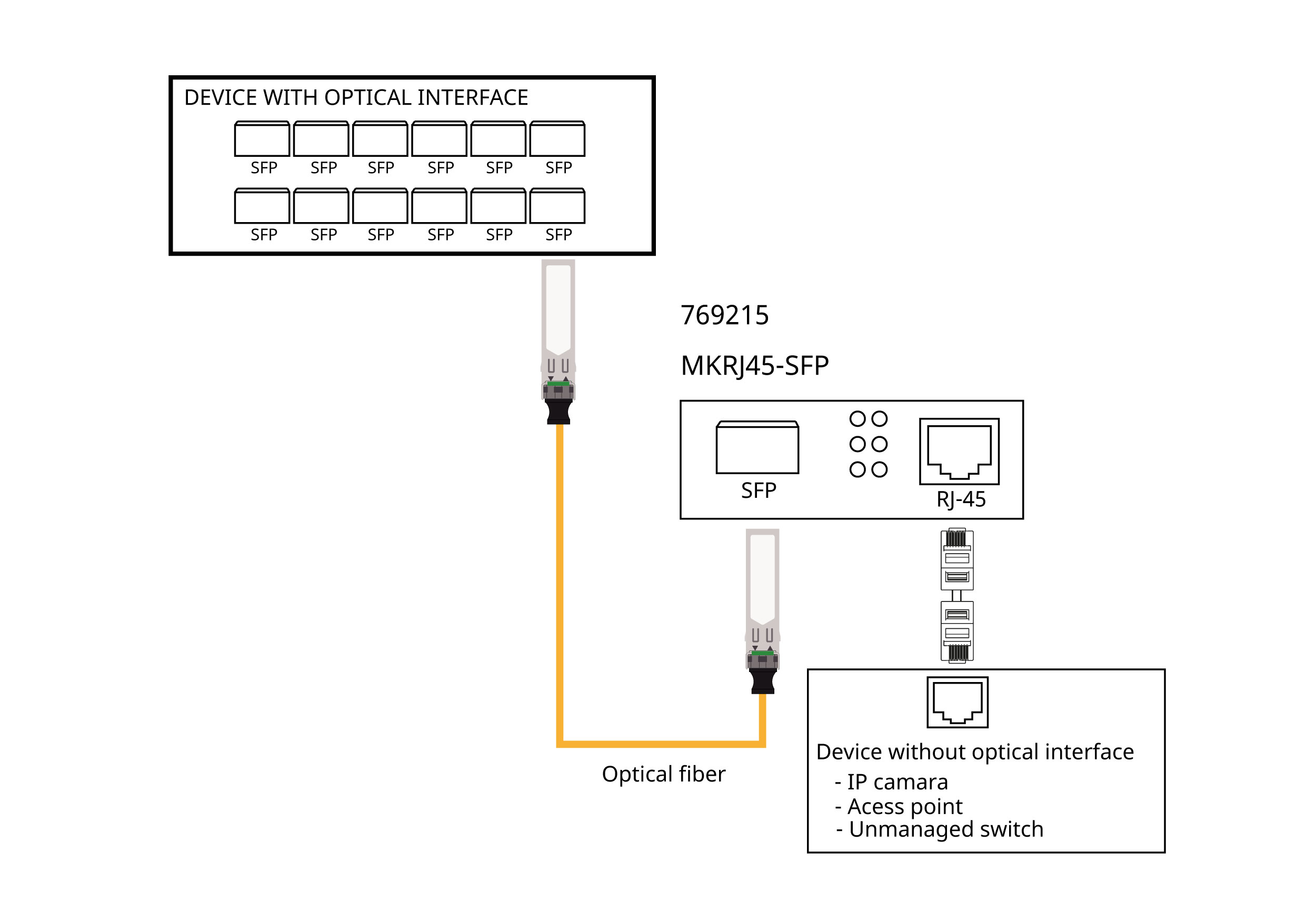 DEVICE WITH OPTICAL INTERFACE

SFP SFP SFP SFP SFP SFP

SFP SFP SFP SFP SFP SFP

769215

MKRJ45-SFP

SFP

RJ-45

Optical fiber

Device without optical interface
- IP camara
- Acess point
- Unmanaged switch