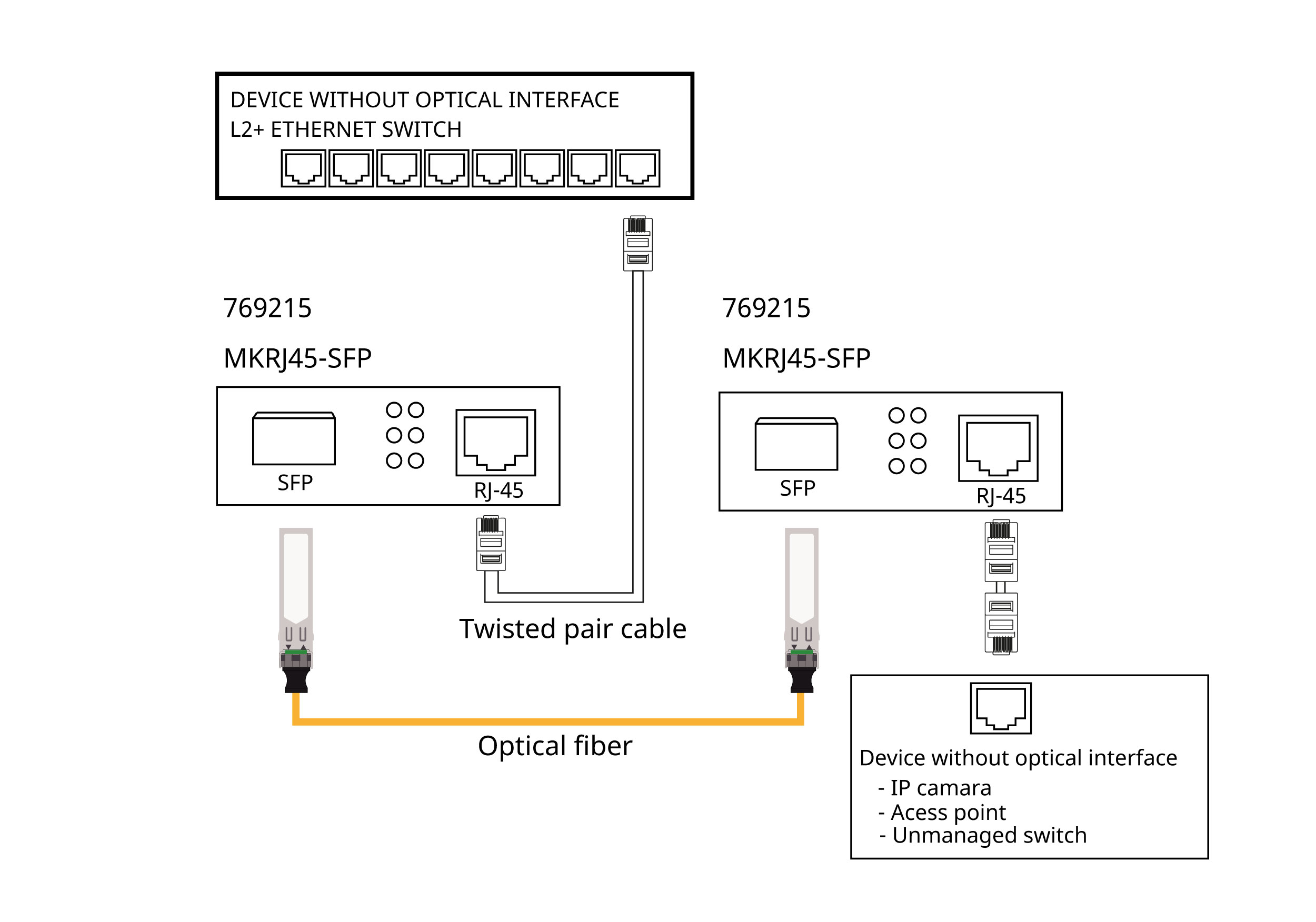 DEVICE WITHOUT OPTICAL INTERFACE
L2+ ETHERNET SWITCH

769215
MKRJ45-SFP

SFP
RJ-45

769215
MKRJ45-SFP

SFP
RJ-45

Twisted pair cable

Optical fiber

Device without optical interface
- IP camara
- Acess point
- Unmanaged switch