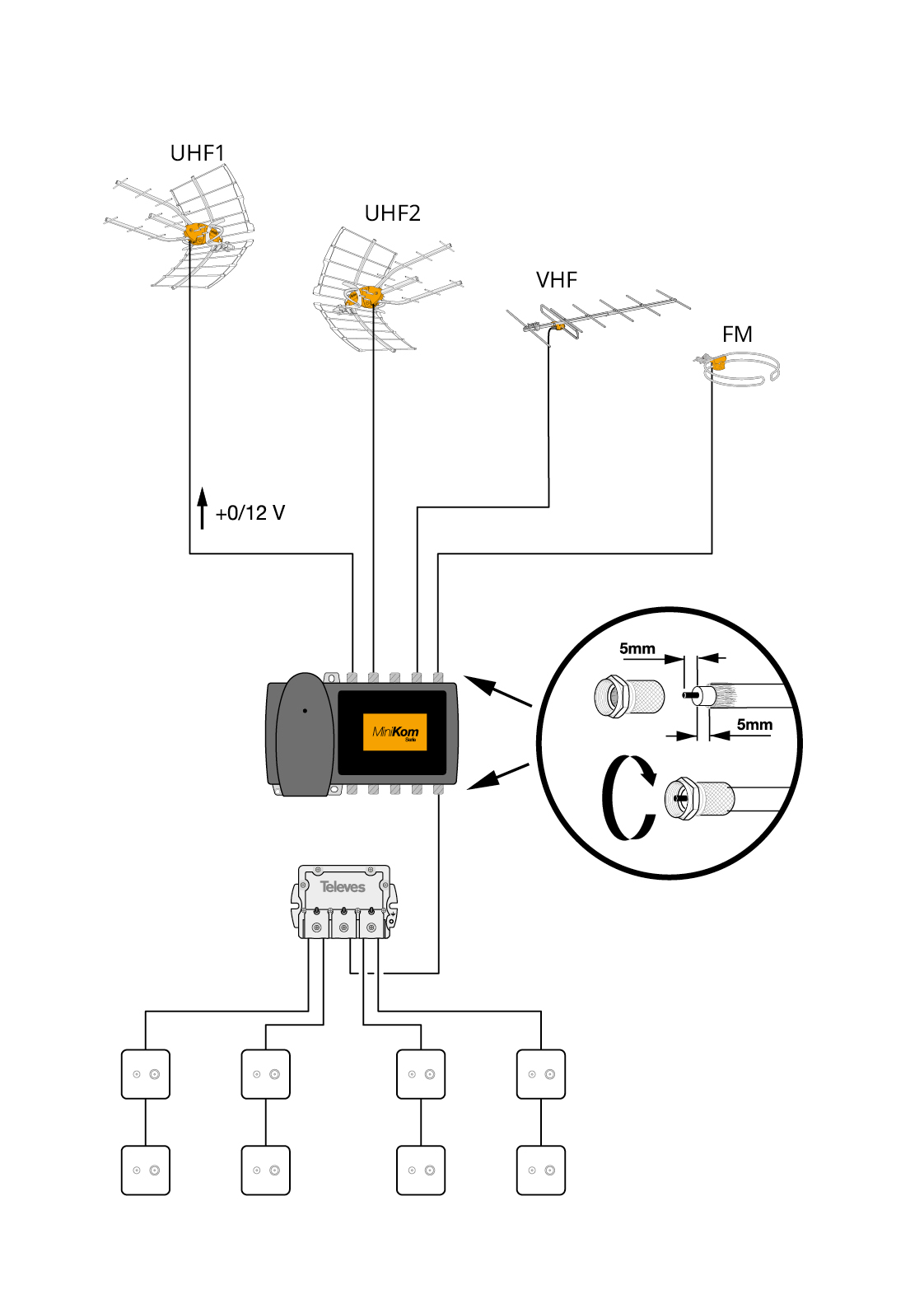 UHF1

UHF2

VHF

FM

+0/12 V

5mm

5mm

MiniKom
Serie

Televes