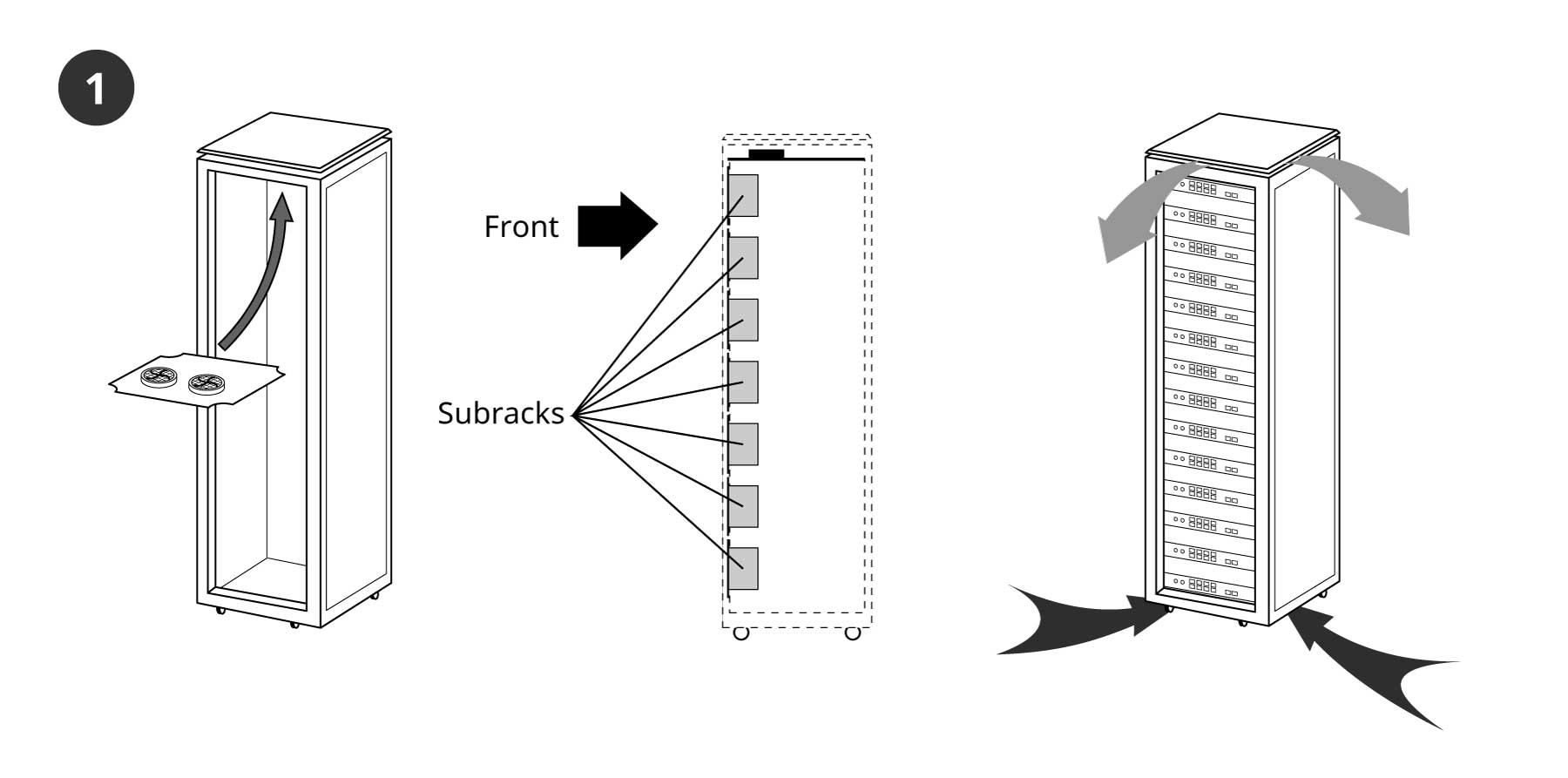 1

Front

Subracks