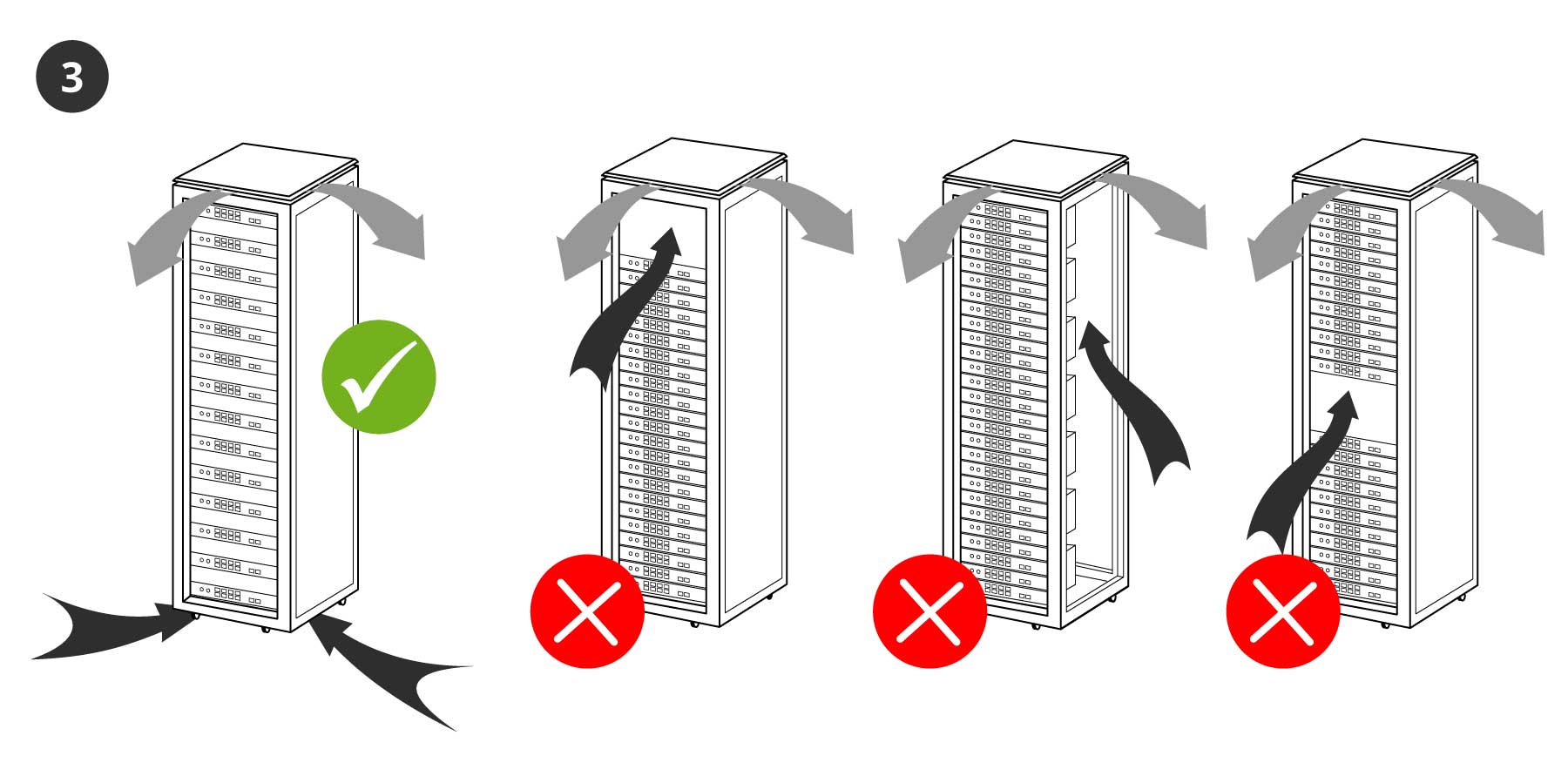 3