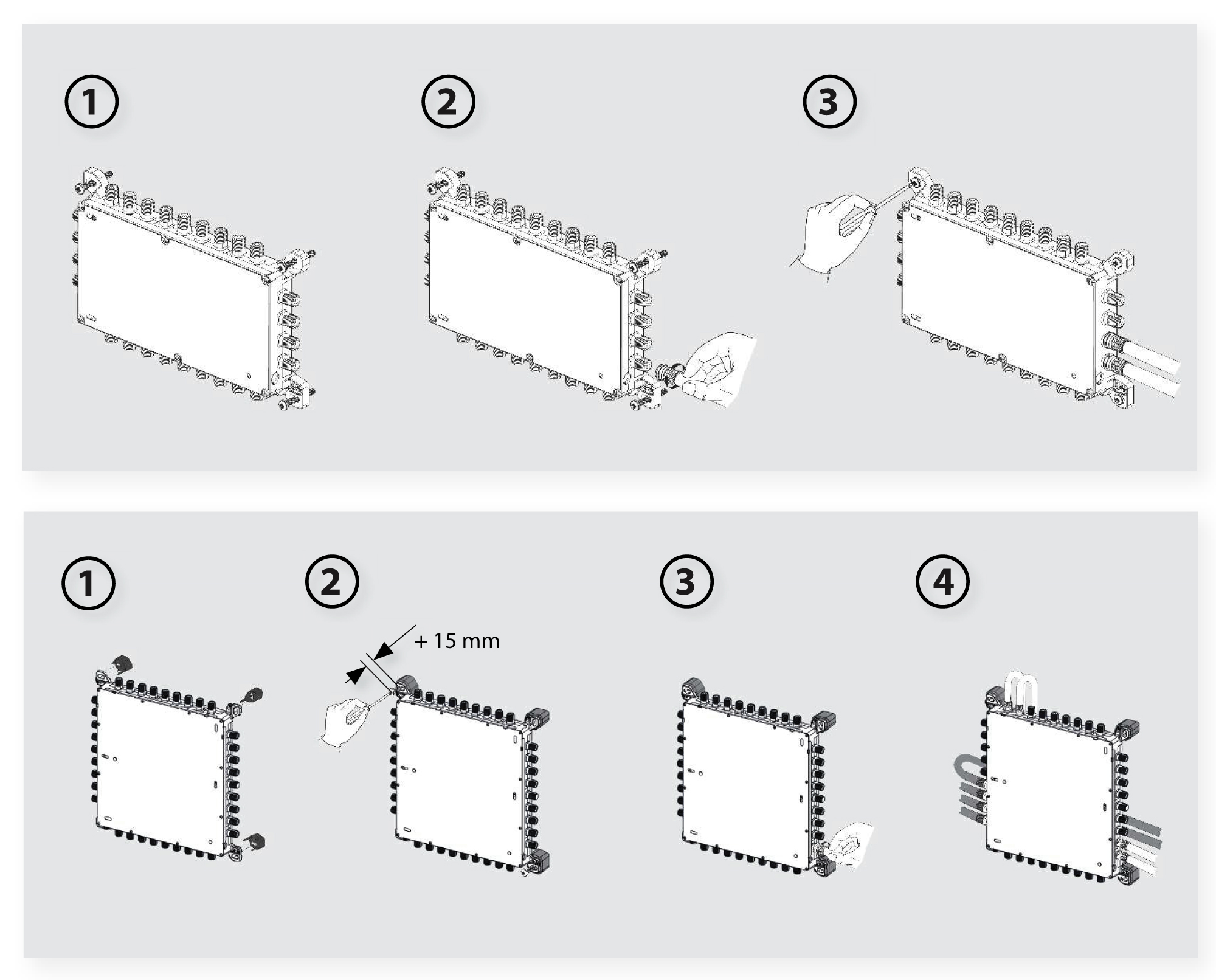 1

2

3

1

2

+ 15 mm

3

4