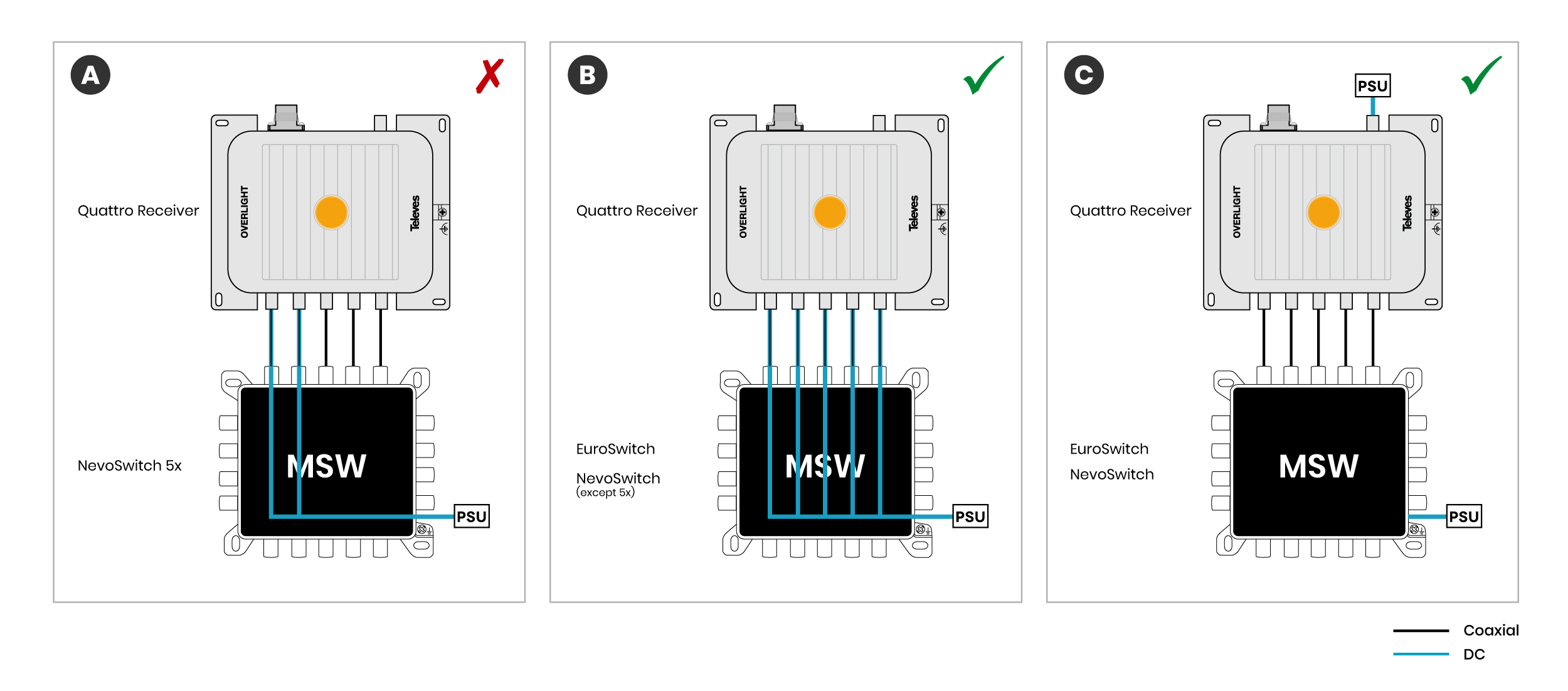 A

Quattro Receiver

OVERLIGHT

Televes

NevoSwitch 5x

MSW

PSU

B

Quattro Receiver

OVERLIGHT

Televes

EuroSwitch

NevoSwitch
(except 5x)

MSW

PSU

C

PSU

Quattro Receiver

OVERLIGHT

Televes

EuroSwitch

NevoSwitch

MSW

PSU

Coaxial
DC